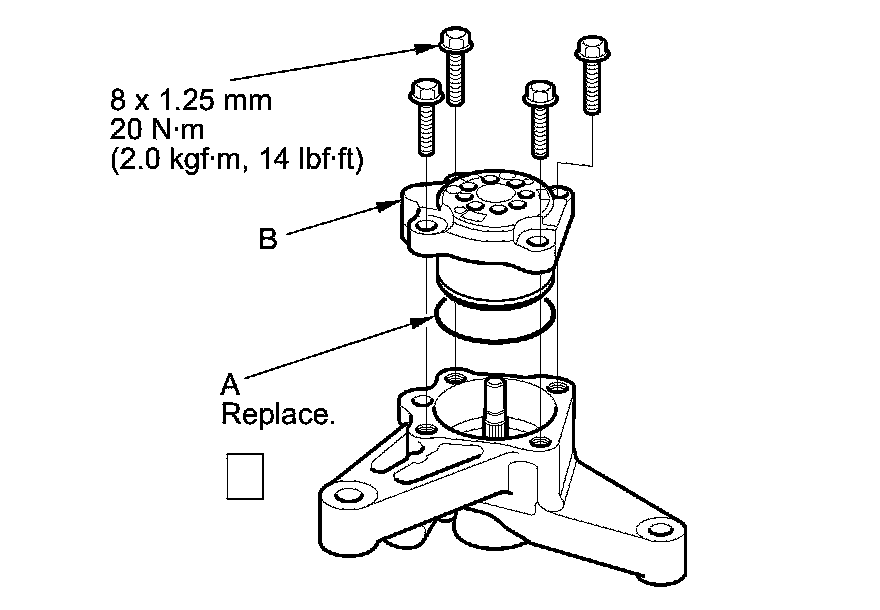 8 x 1.25 mm
20 N·m
(2.0 kgf·m, 14 lbf·ft)

B

A
Replace.