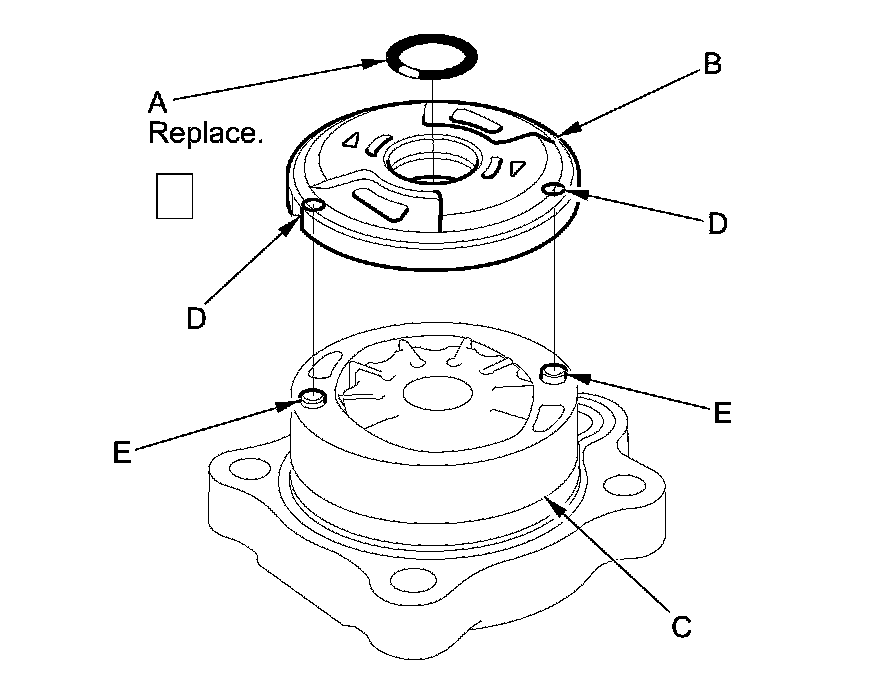 A
Replace.

B

D

D

E

E

C