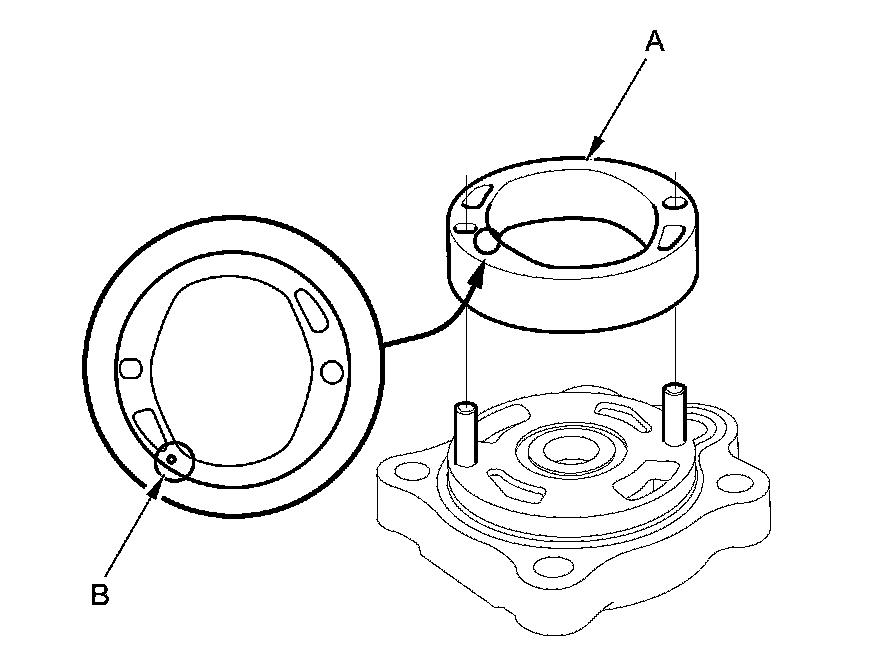 A

B