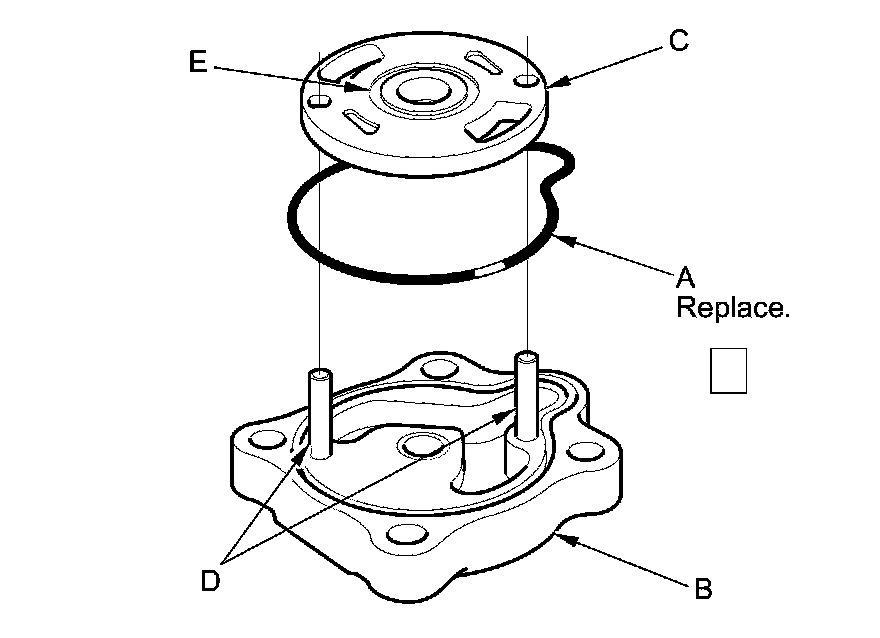 E
C
A
Replace.
D
B