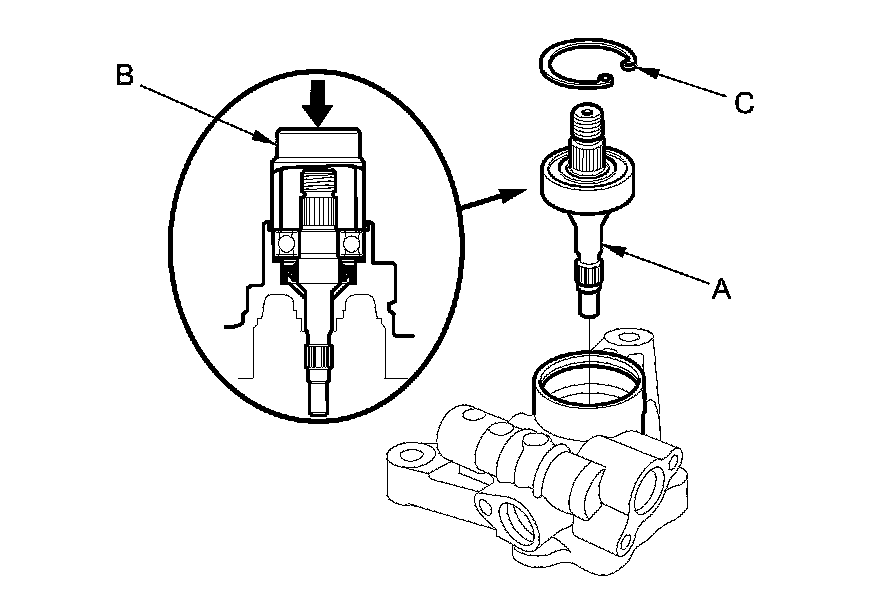 B
C
A