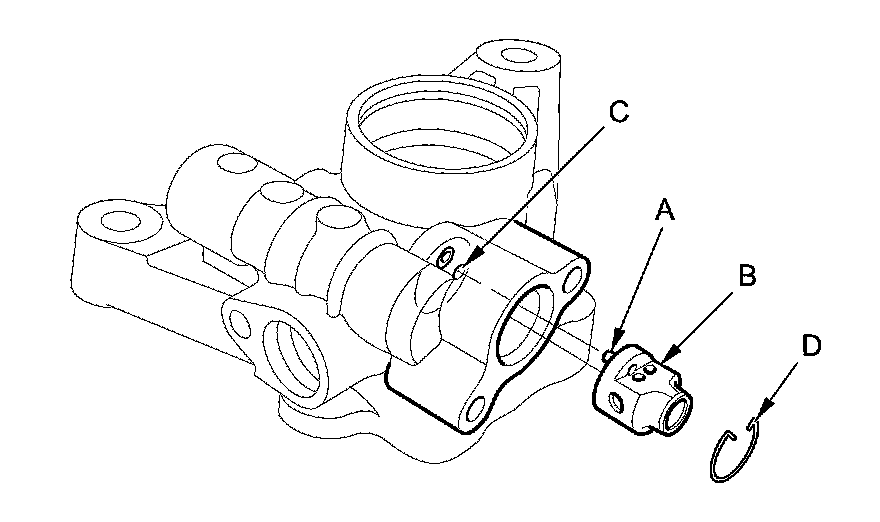 C
A
B
D