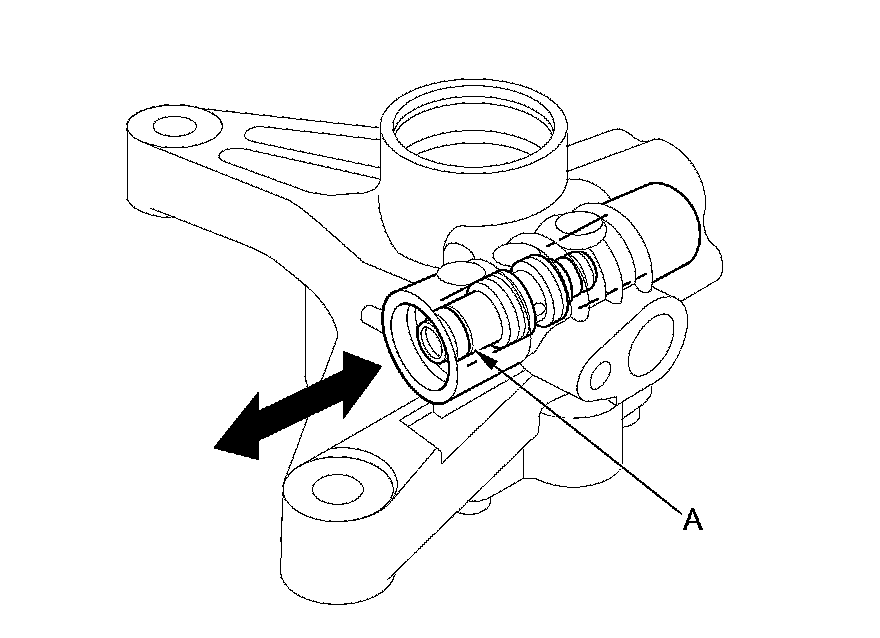 A