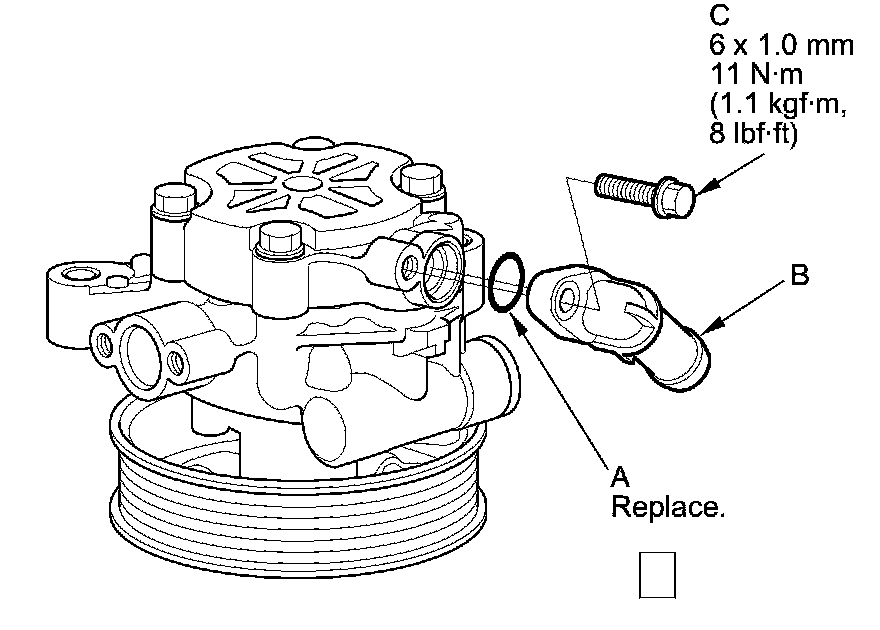 C
6 x 1.0 mm
11 N·m
(1.1 kgf·m,
8 lbf·ft)

B

A
Replace.