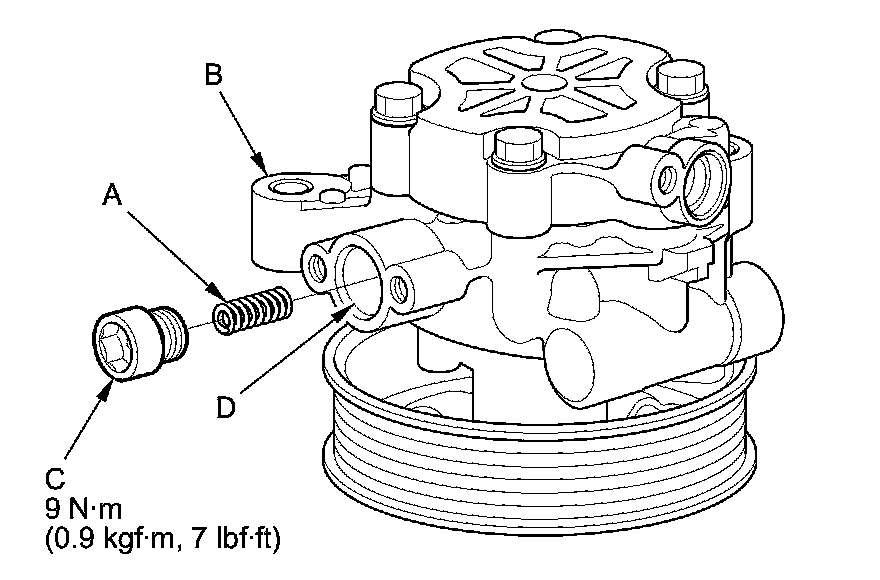 B

A

D

C
9 N·m
(0.9 kgf·m, 7 lbf·ft)