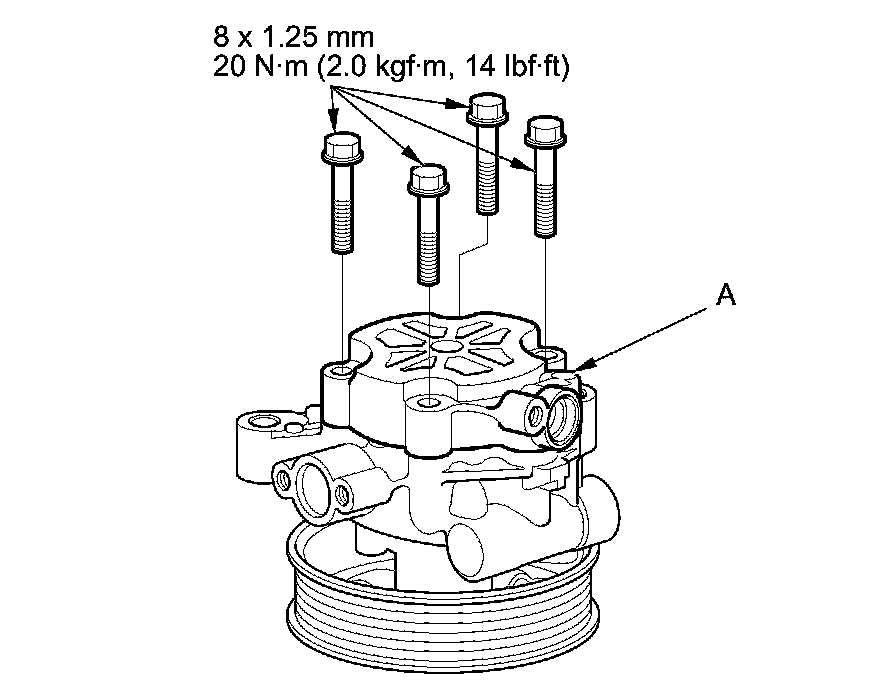 8 x 1.25 mm
20 N·m (2.0 kgf·m, 14 lbf·ft)

A