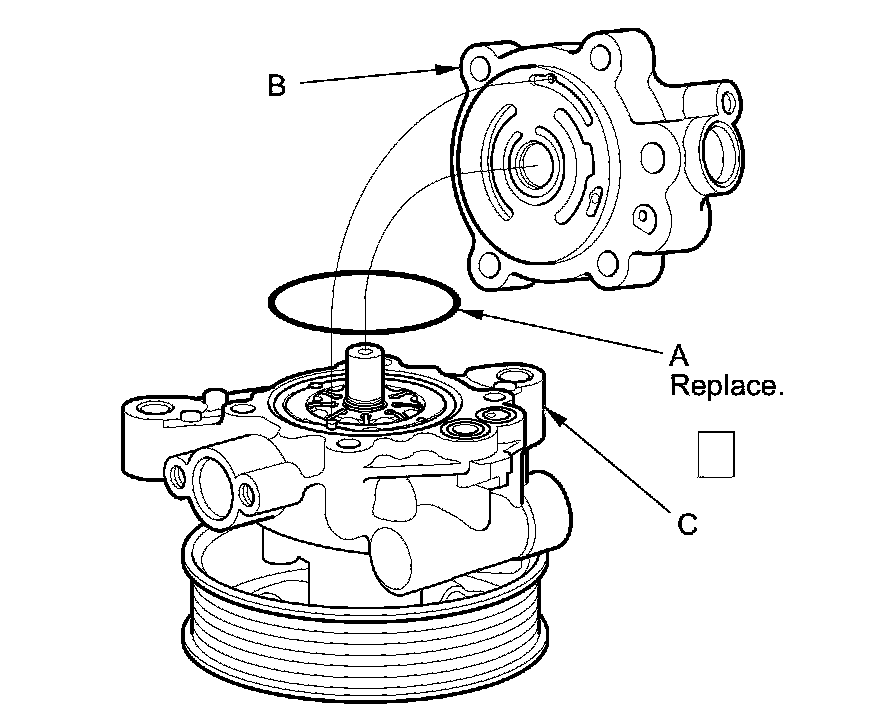 B

A
Replace.

C