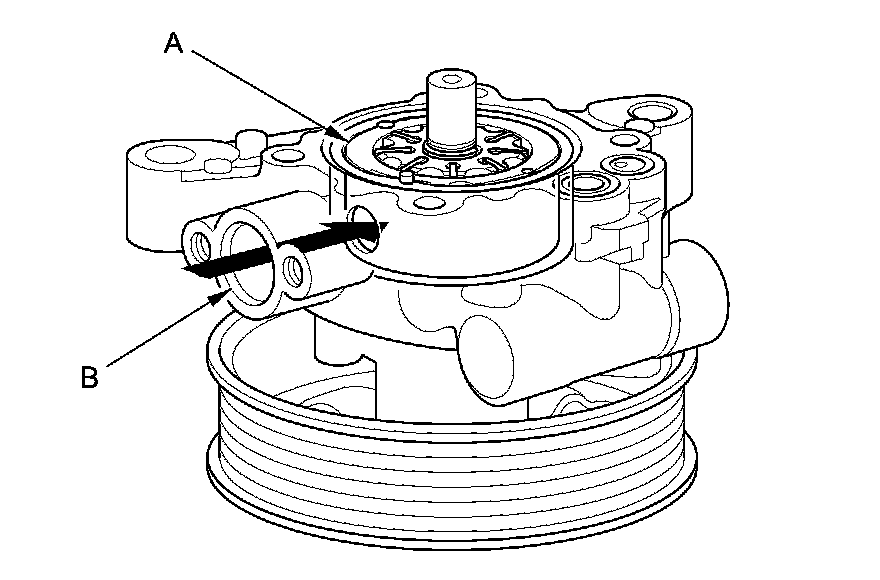 A

B