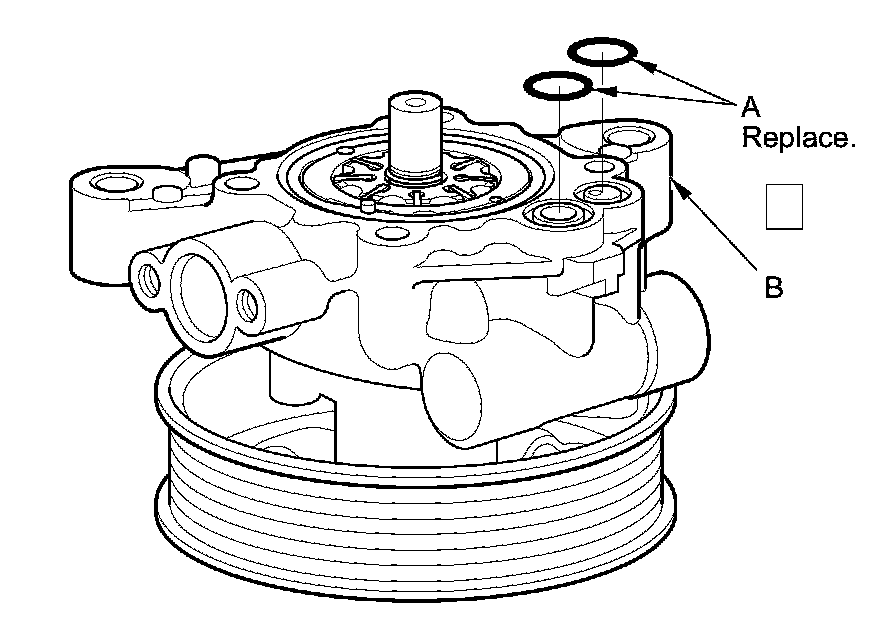 A
Replace.

B