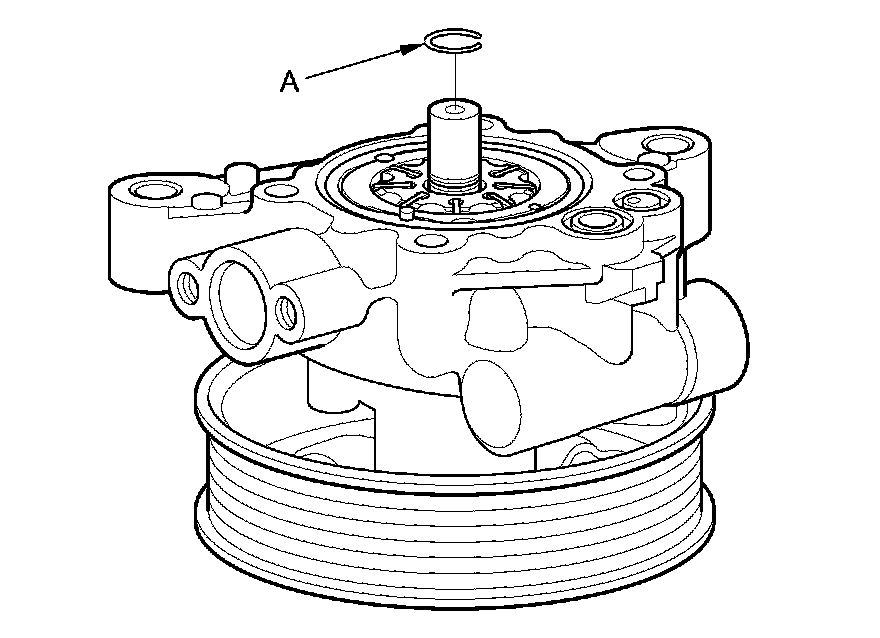 A