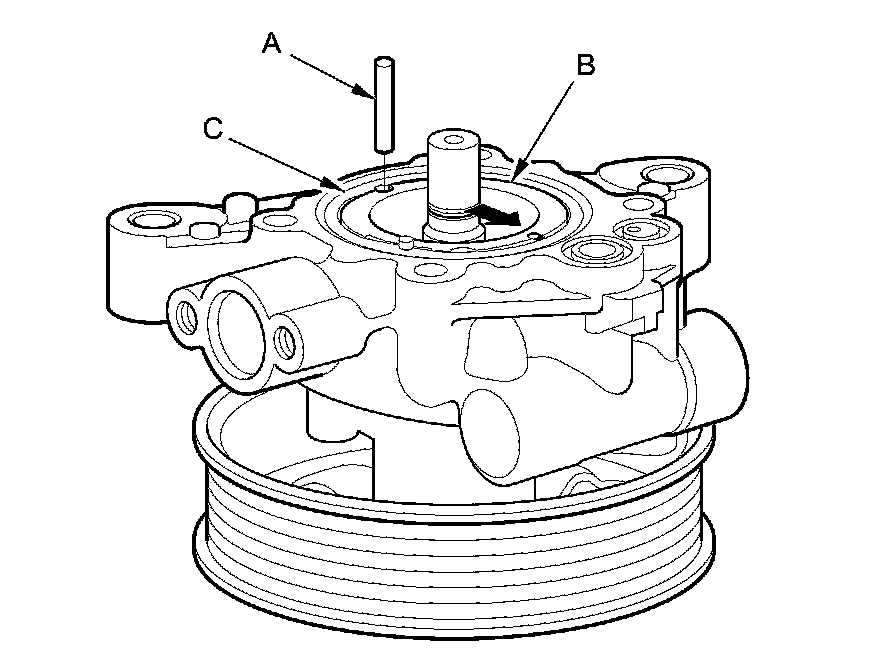 A
B
C