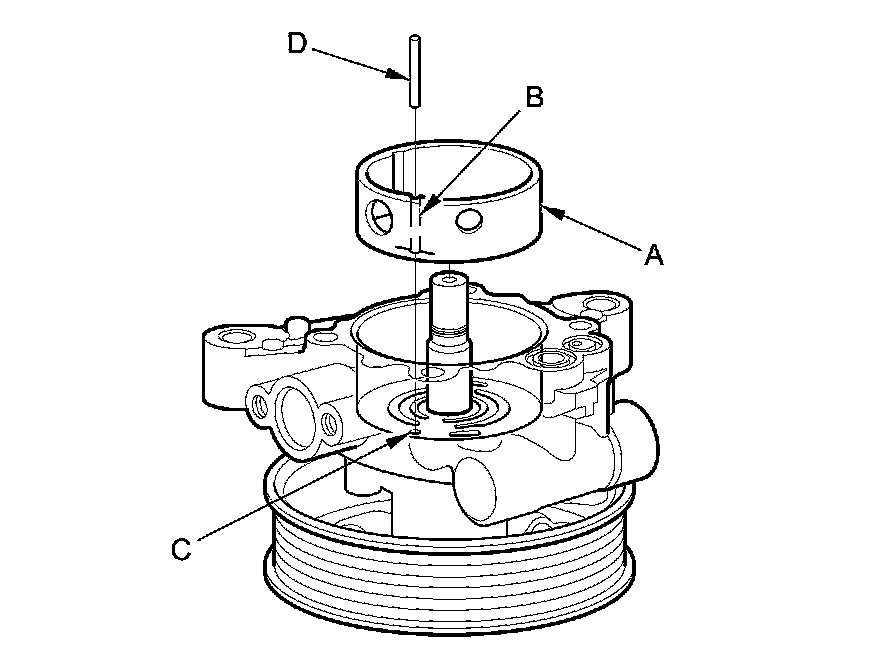 D
B
A
C