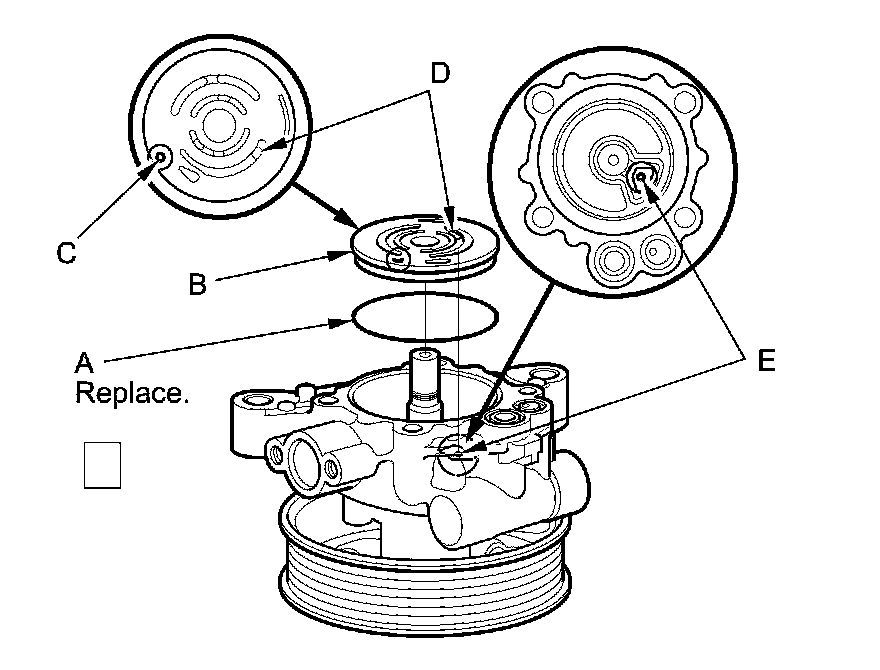 D

C

B

A
Replace.

E