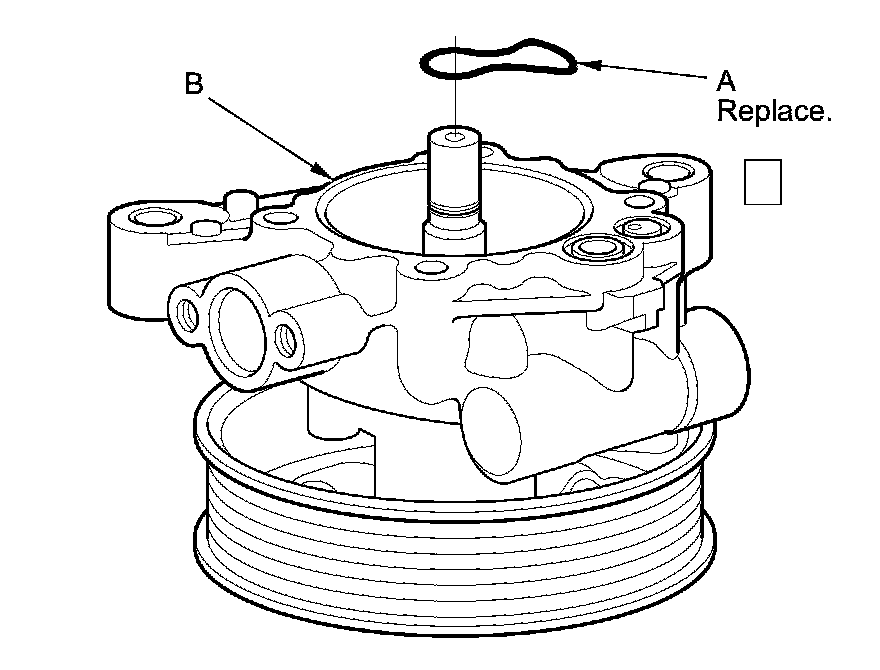 B

A
Replace.