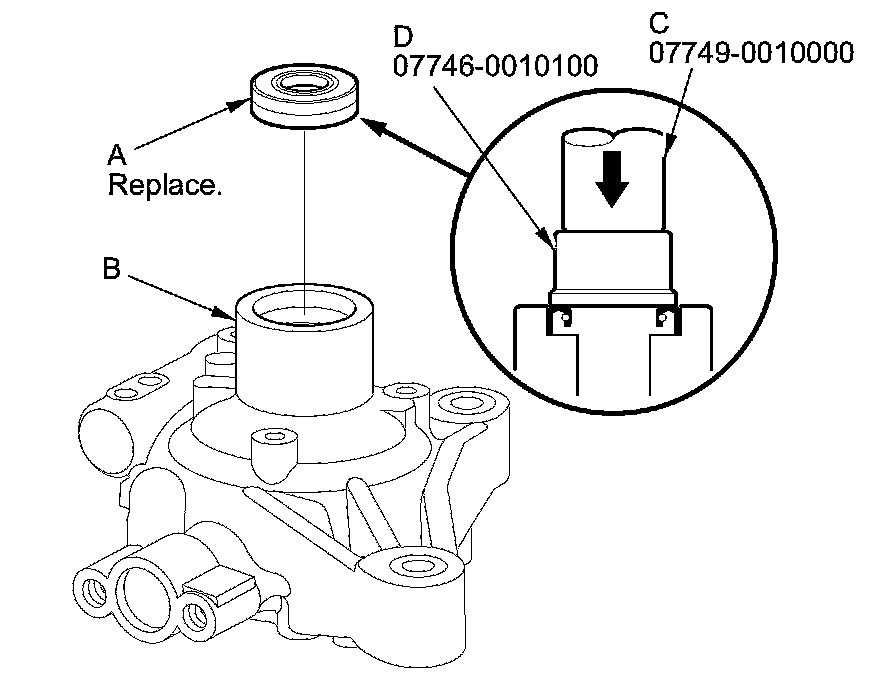 D
07746-0010100

C
07749-0010000

A
Replace.

B