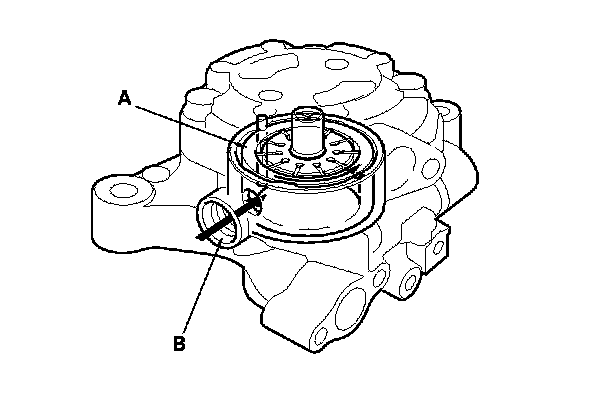 A

B