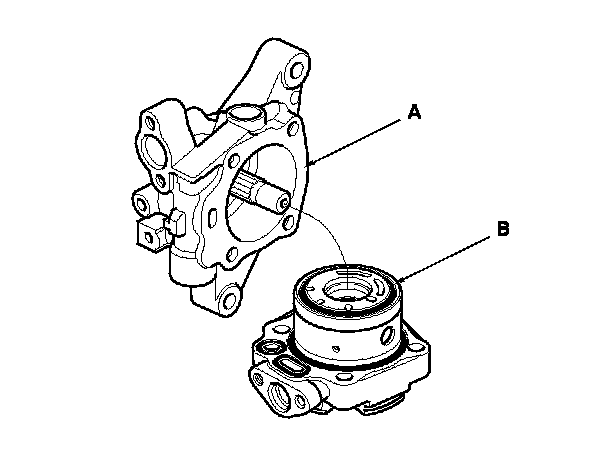 A

B