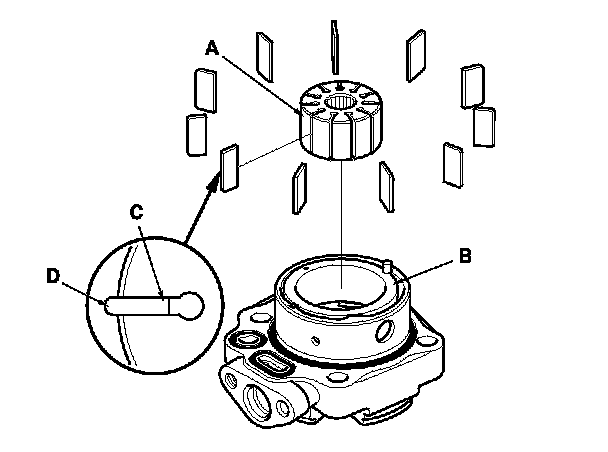 A
C
D
B