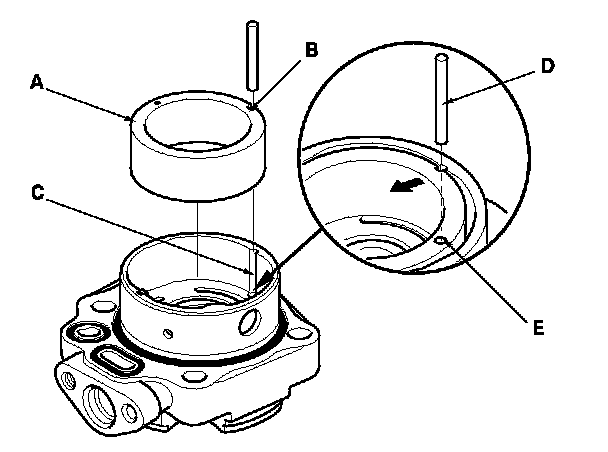 A
B
C
D
E