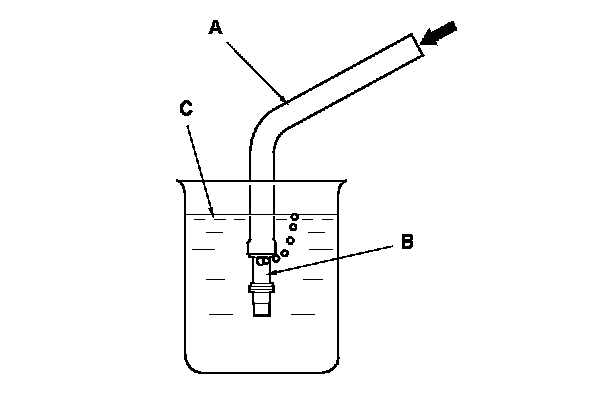 A
C
B