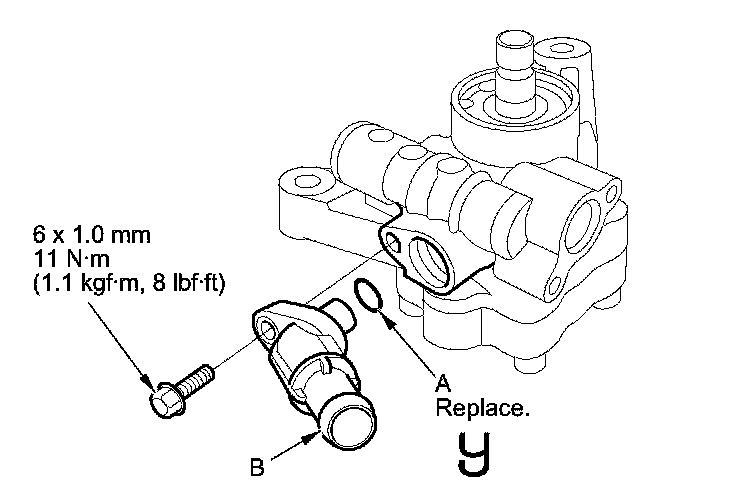 6 x 1.0 mm
11 N·m
(1.1 kgf·m, 8 lbf·ft)

A
Replace.

B