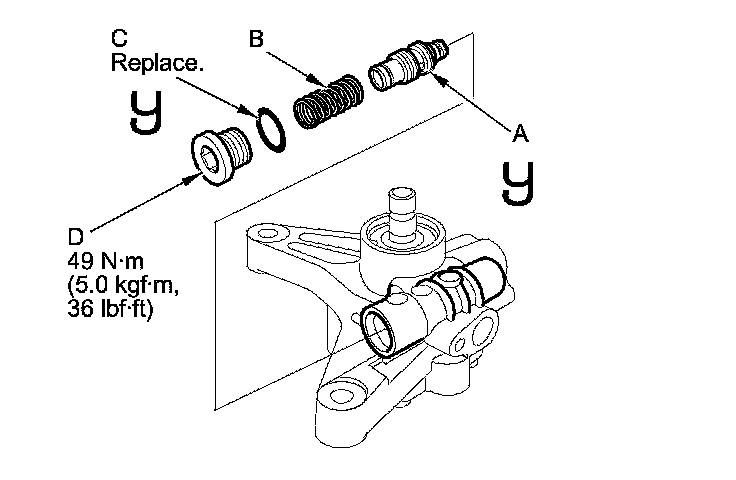 C
Replace.

y

B

A

y

D
49 N·m
(5.0 kgf·m,
36 lbf·ft)