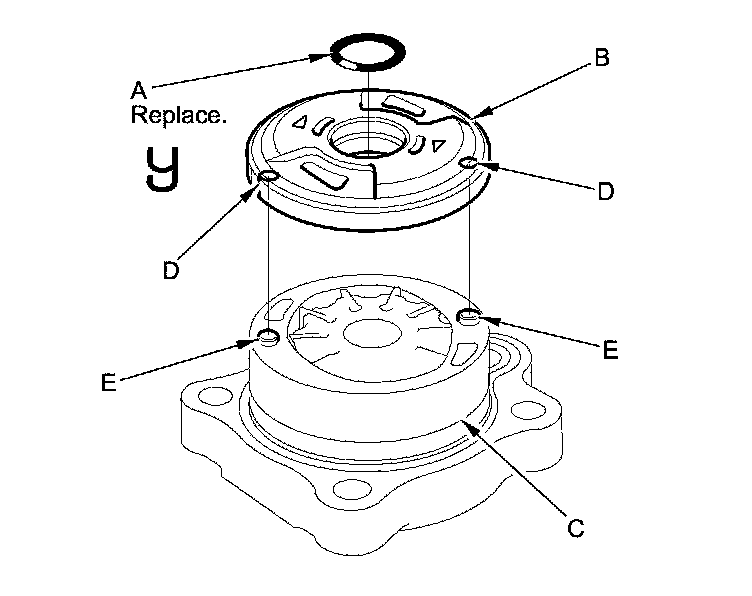 A
Replace.

y

B

D

D

E

E

C