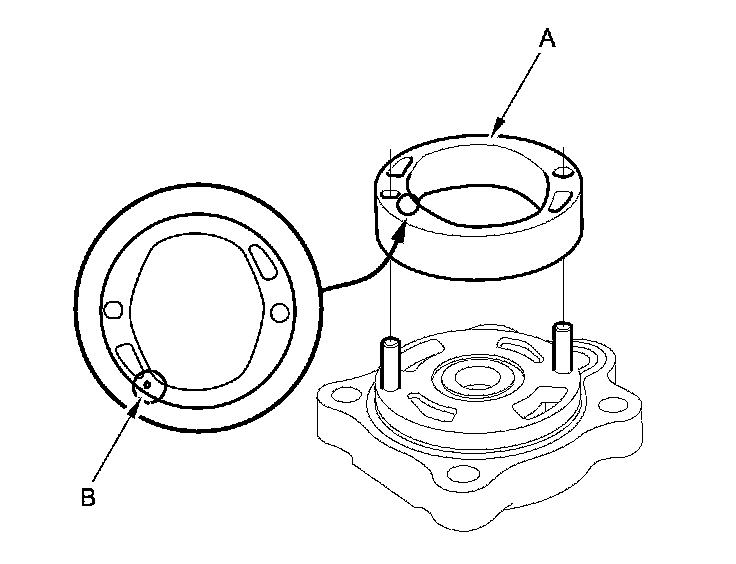 A

B