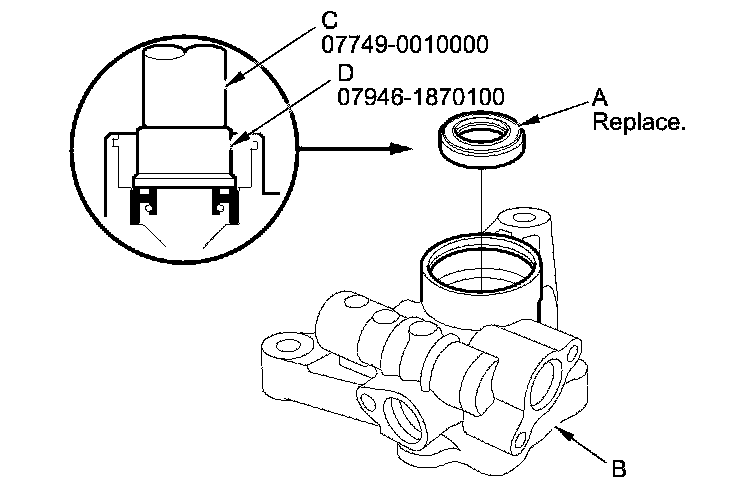 C
07749-0010000
D
07946-1870100
A
Replace.
B