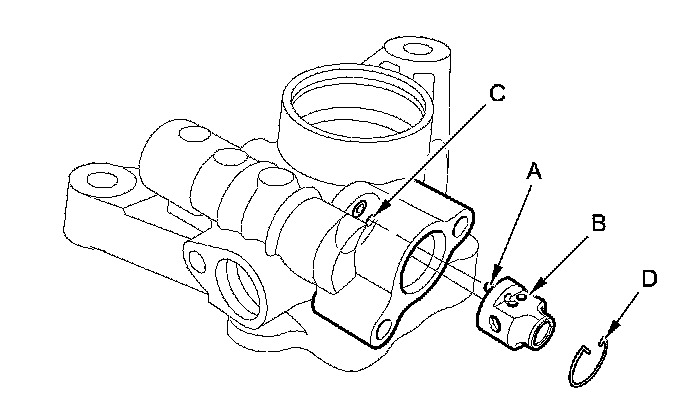 C
A
B
D