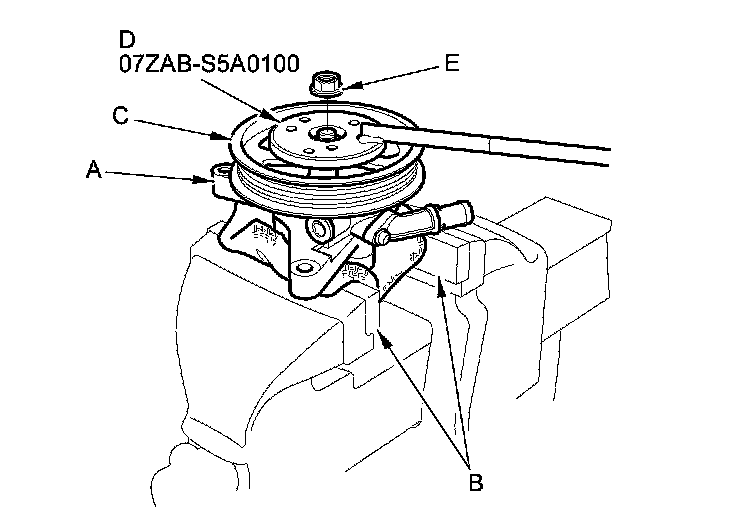 D
07ZAB-S5A0100
E
C
A
B