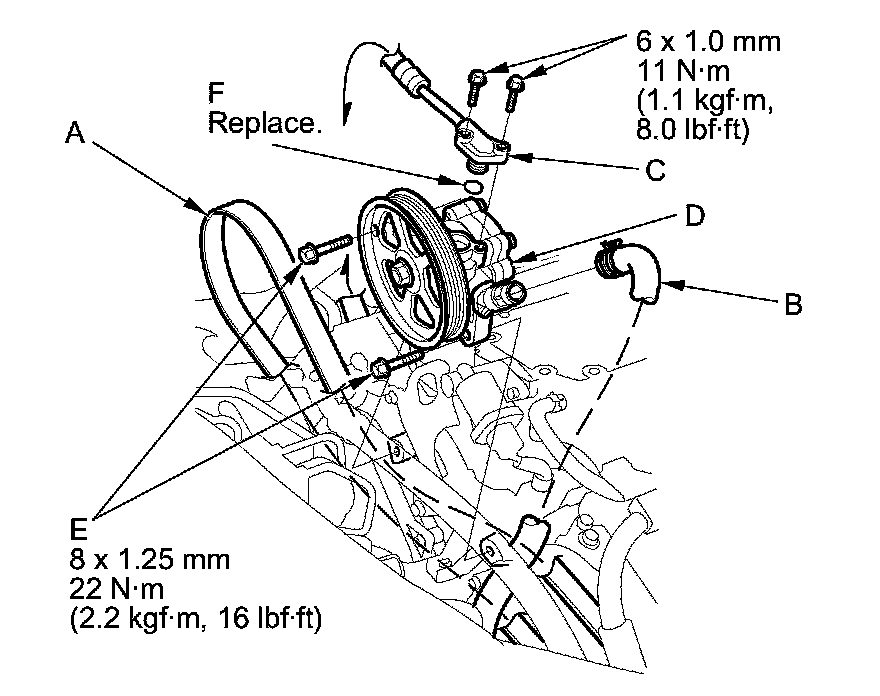 6 x 1.0 mm
11 N·m
(1.1 kgf·m,
8.0 lbf·ft)

F
Replace.

A

C

D

B

E
8 x 1.25 mm
22 N·m
(2.2 kgf·m, 16 lbf·ft)