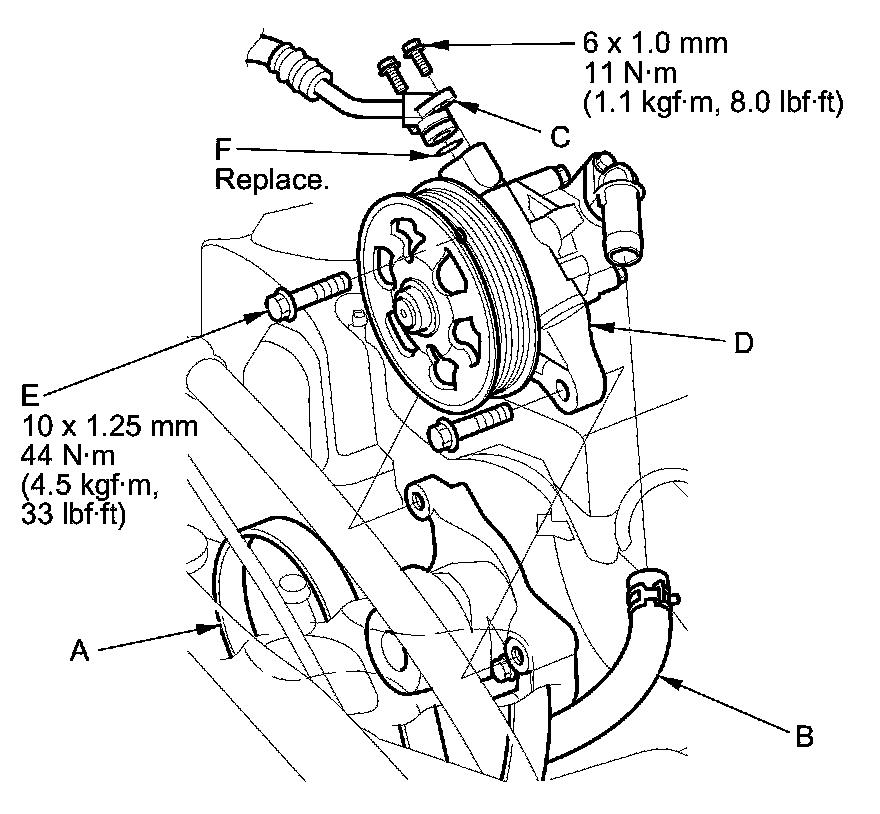 6 x 1.0 mm
11 N·m
(1.1 kgf·m, 8.0 lbf·ft)

C

F
Replace.

D

E
10 x 1.25 mm
44 N·m
(4.5 kgf·m,
33 lbf·ft)

A

B