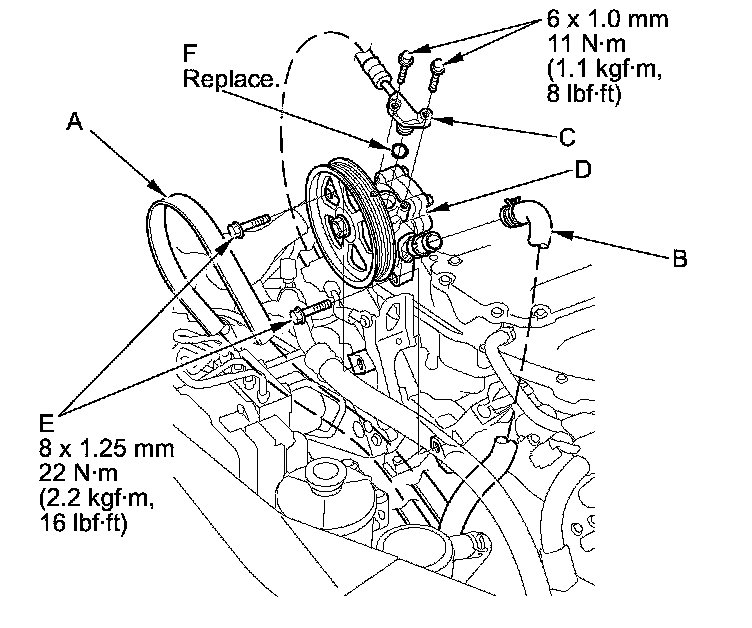 6 x 1.0 mm
11 N·m
(1.1 kgf·m,
8 lbf·ft)

F
Replace.

A

C

D

B

E
8 x 1.25 mm
22 N·m
(2.2 kgf·m,
16 lbf·ft)