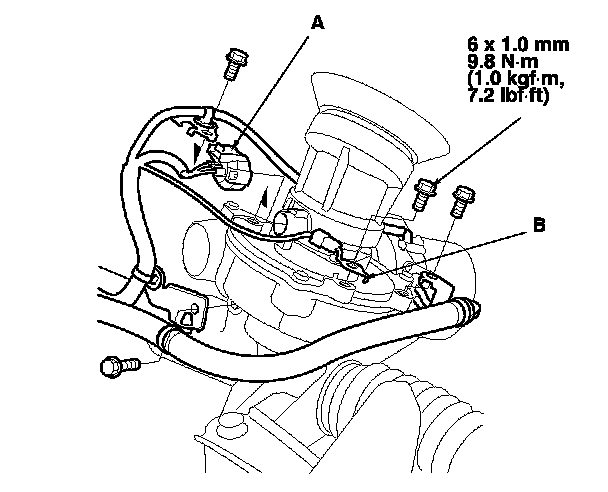 A

6 x 1.0 mm
9.8 N·m
(1.0 kgf·m,
7.2 lbf·ft)

B