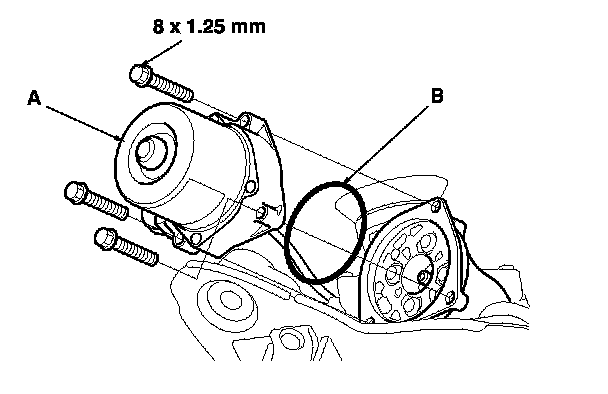 8 x 1.25 mm

A

B