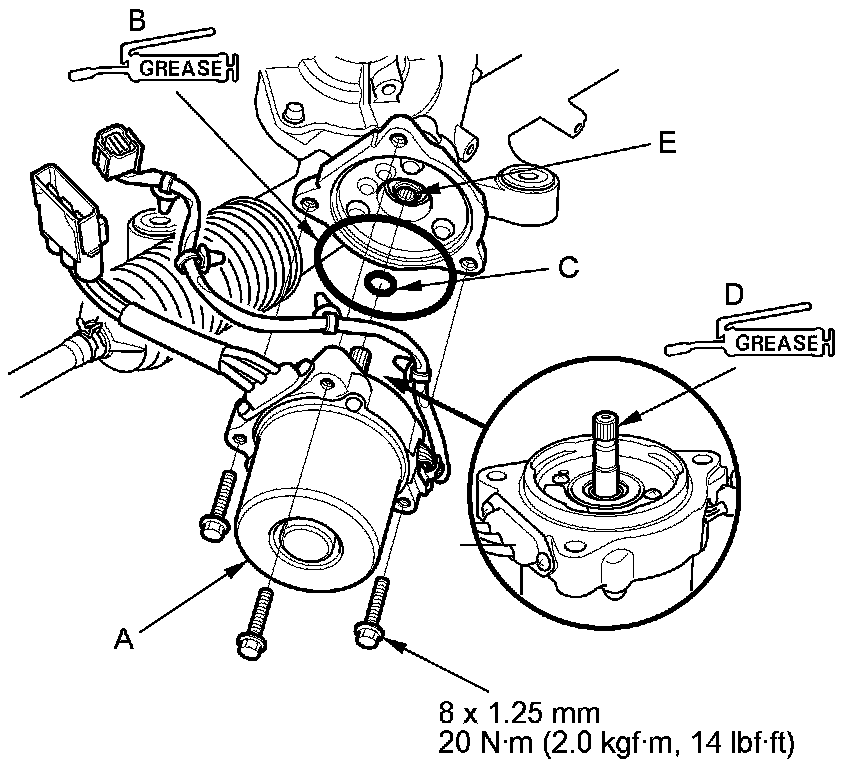 B
GREASE
E
C
D
GREASE
A
8 x 1.25 mm
20 N·m (2.0 kgf·m, 14 lbf·ft)