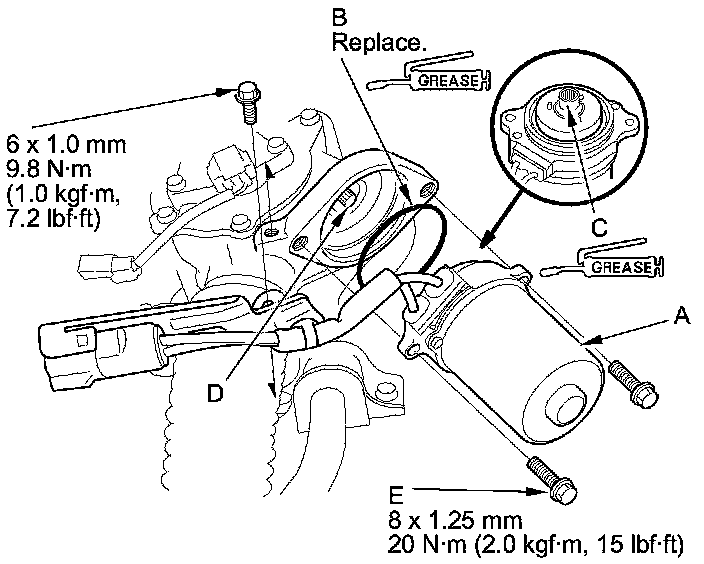 B
Replace.

GREASE

6 x 1.0 mm
9.8 N·m
(1.0 kgf·m,
7.2 lbf·ft)

C

GREASE

A

D

E
8 x 1.25 mm
20 N·m (2.0 kgf·m, 15 lbf·ft)