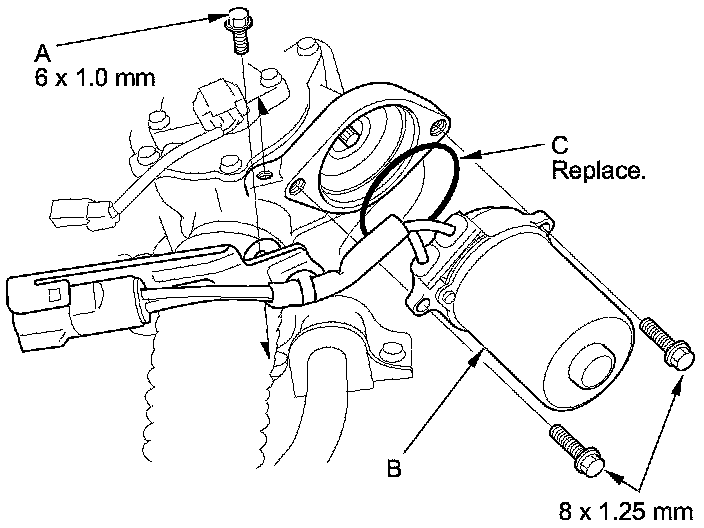 A
6 x 1.0 mm

C
Replace.

B

8 x 1.25 mm