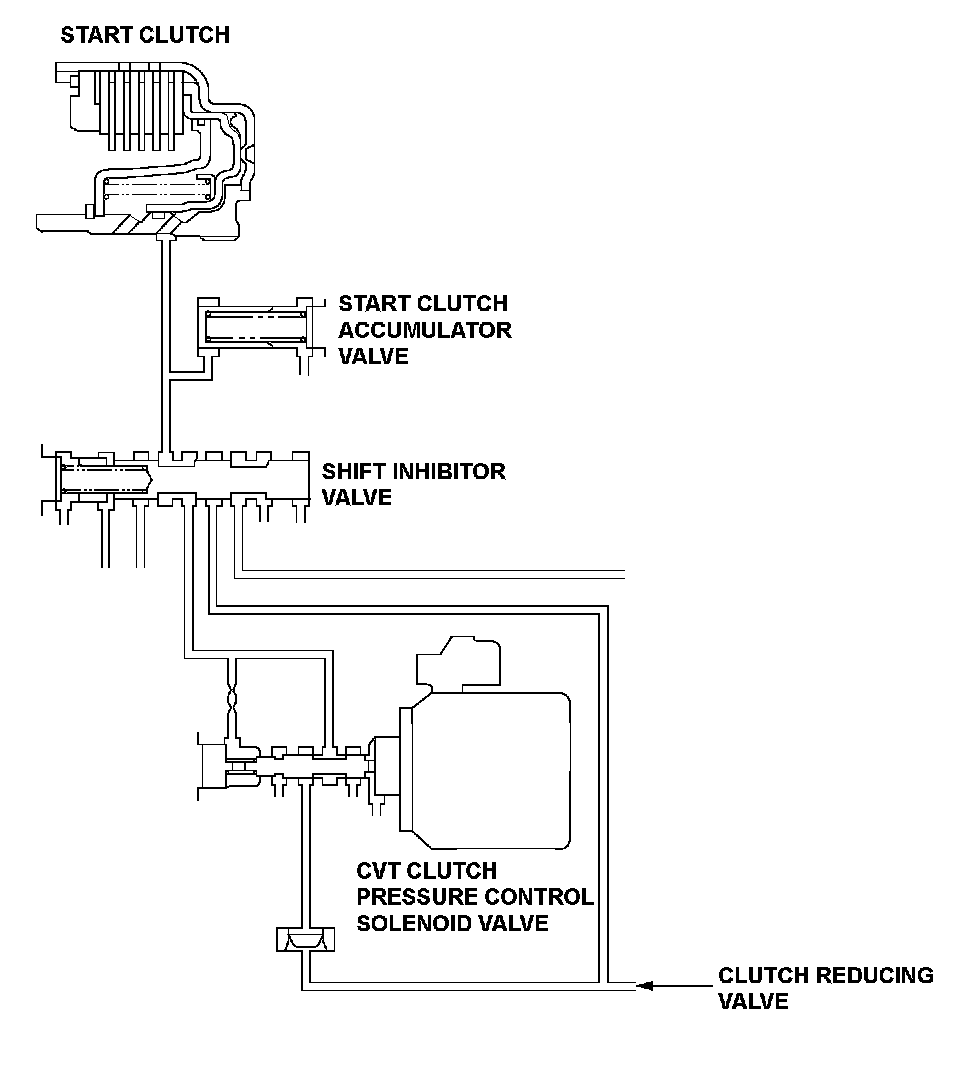 START CLUTCH

START CLUTCH ACCUMULATOR VALVE

SHIFT INHIBITOR VALVE

CVT CLUTCH PRESSURE CONTROL SOLENOID VALVE

CLUTCH REDUCING VALVE