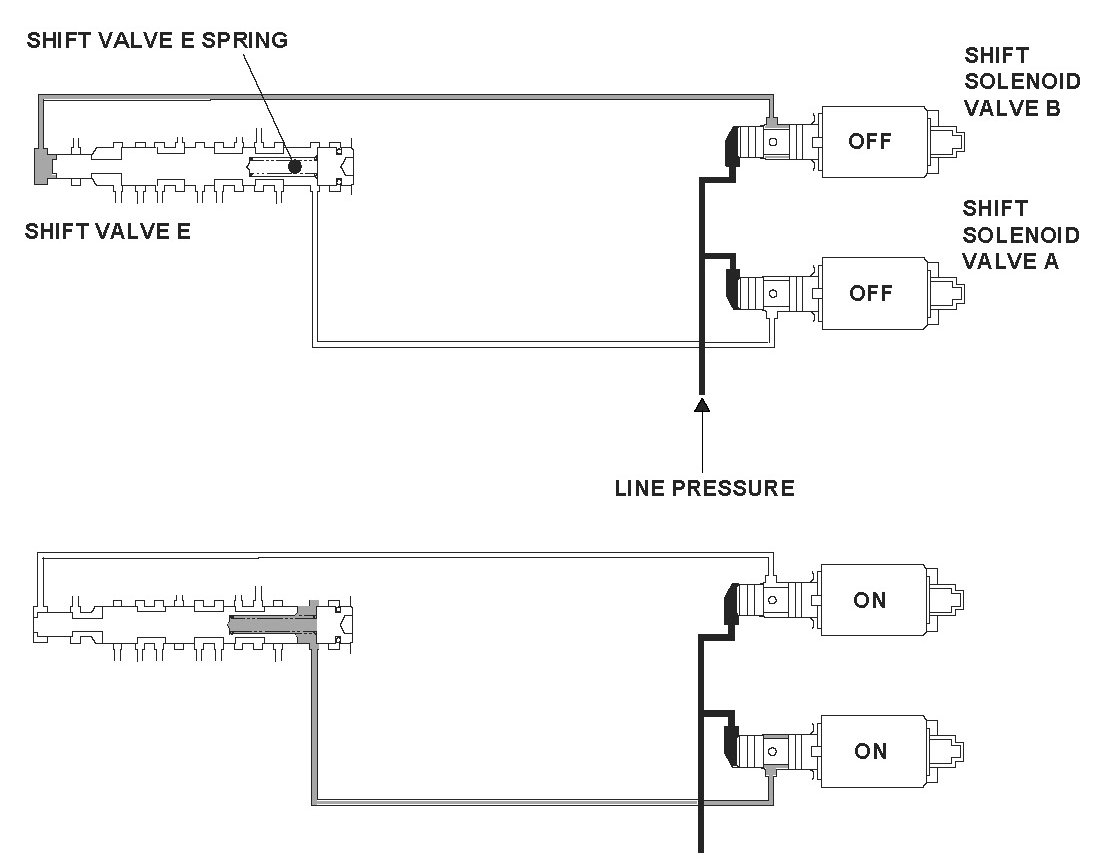 SHIFT VALVE E SPRING

SHIFT SOLENOID VALVE B

OFF

SHIFT VALVE E

SHIFT SOLENOID VALVE A

OFF

LINE PRESSURE

ON

ON