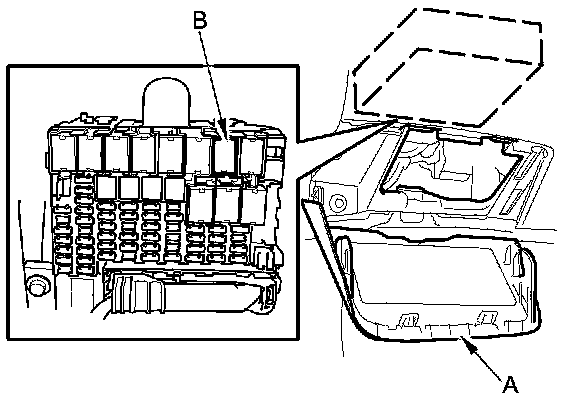 B

A