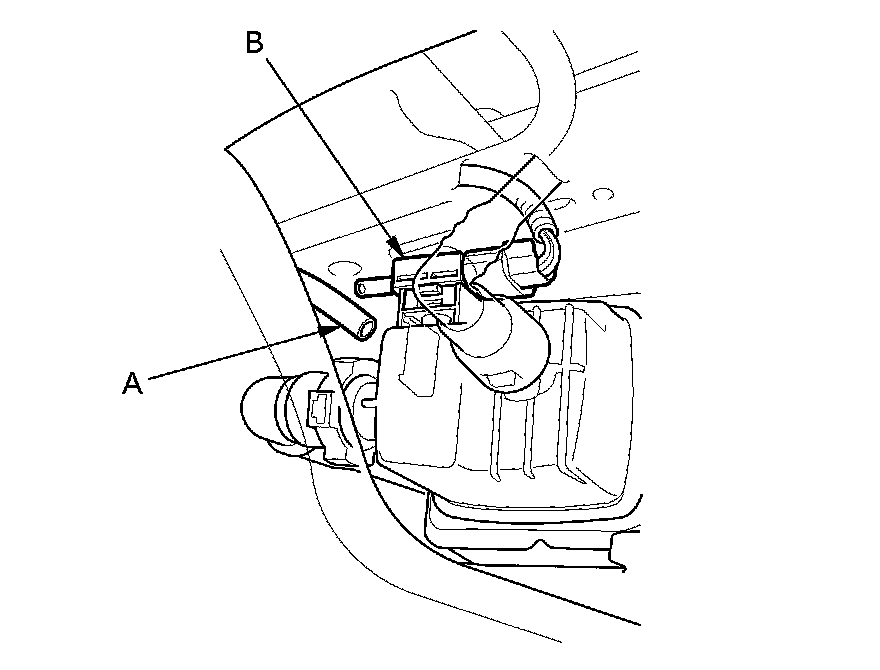 B

A