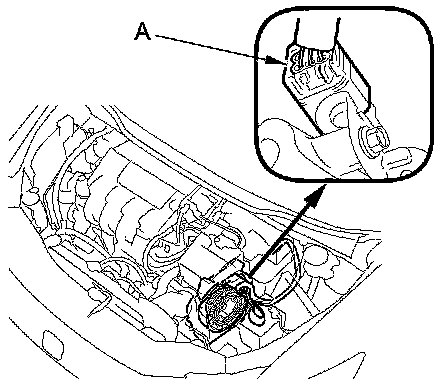 A