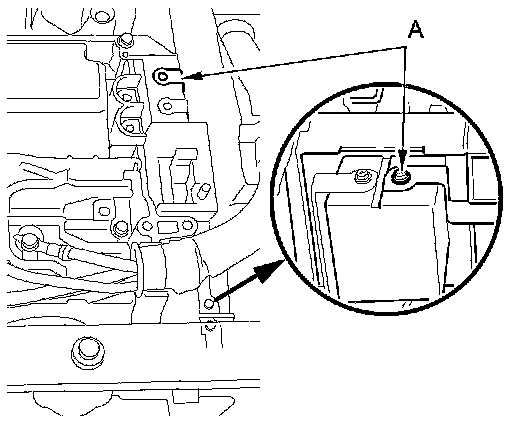 A