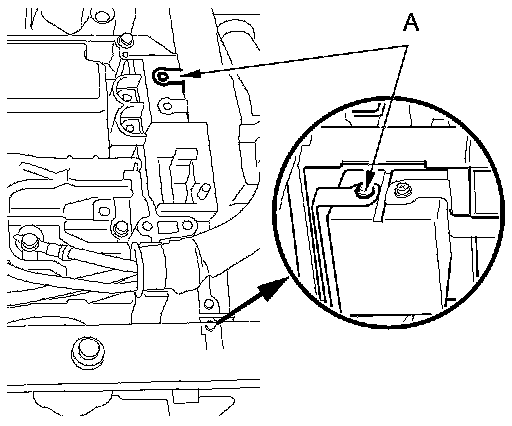 A