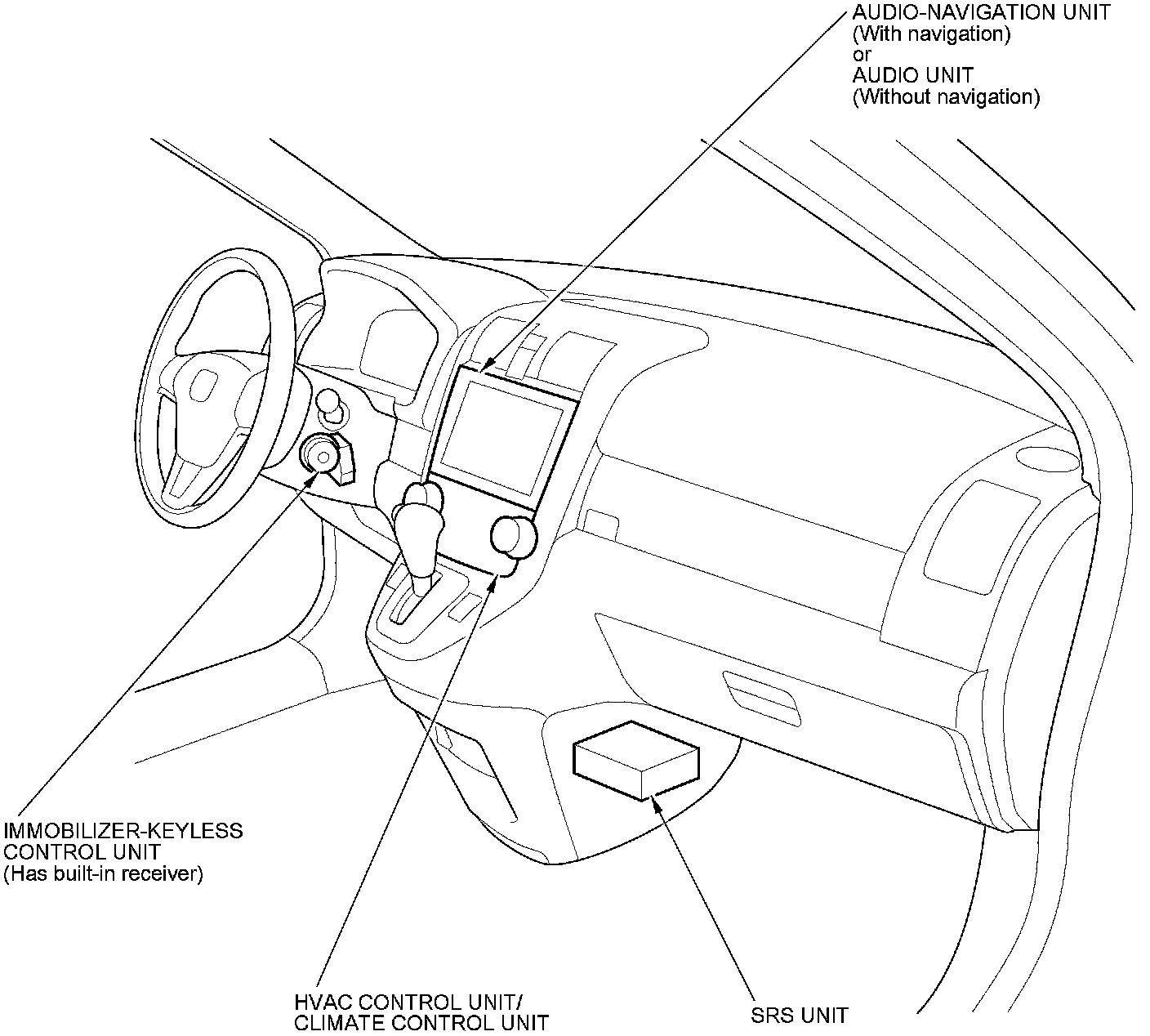 AUDIO-NAVIGATION UNIT
(With navigation)
or
AUDIO UNIT
(Without navigation)

IMMOBILIZER-KEYLESS CONTROL UNIT
(Has built-in receiver)

HVAC CONTROL UNIT/
CLIMATE CONTROL UNIT

SRS UNIT