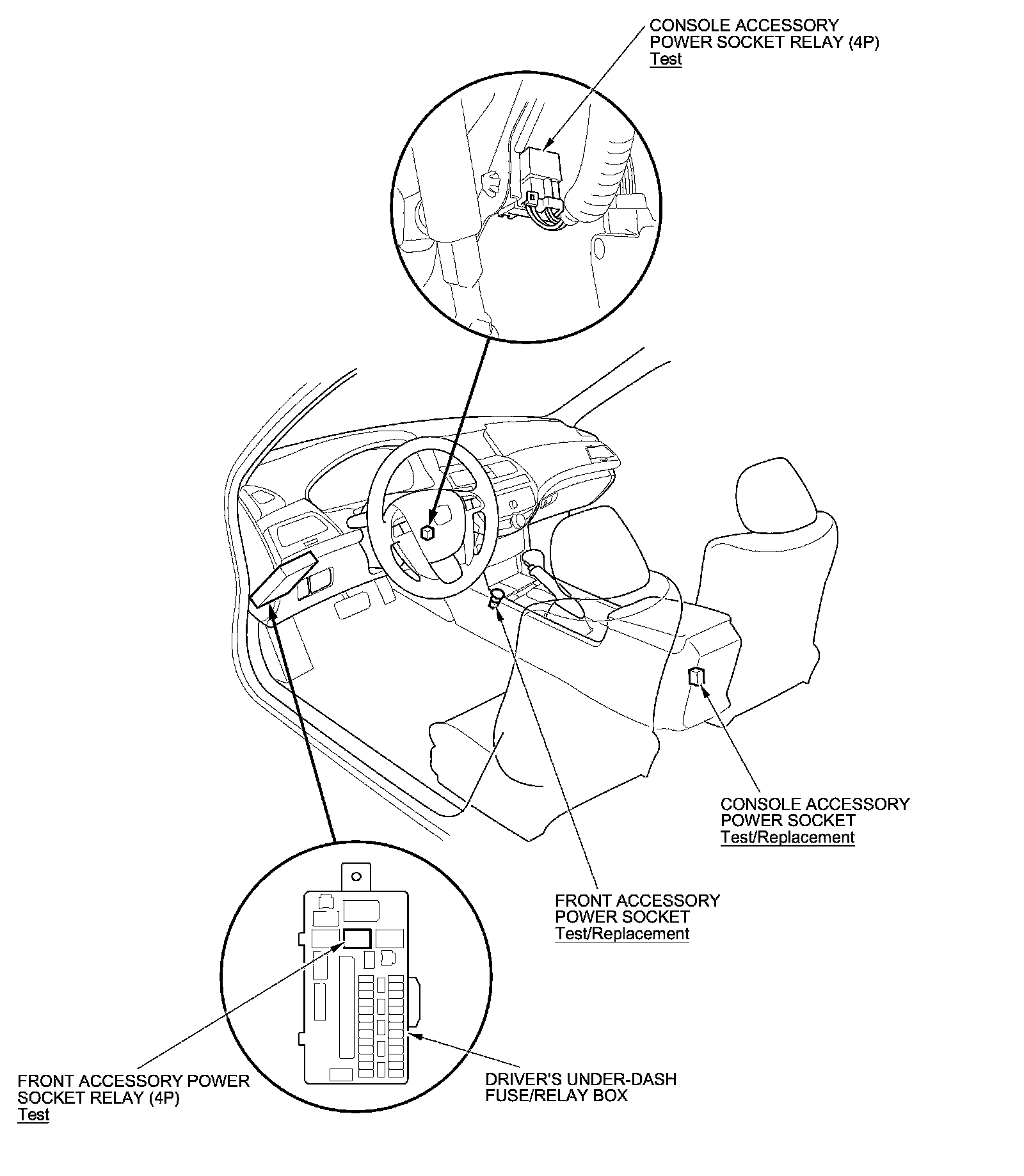 CONSOLE ACCESSORY POWER SOCKET RELAY (4P)
Test

CONSOLE ACCESSORY POWER SOCKET
Test/Replacement

FRONT ACCESSORY POWER SOCKET
Test/Replacement

FRONT ACCESSORY POWER SOCKET RELAY (4P)
Test

DRIVER'S UNDER-DASH FUSE/RELAY BOX