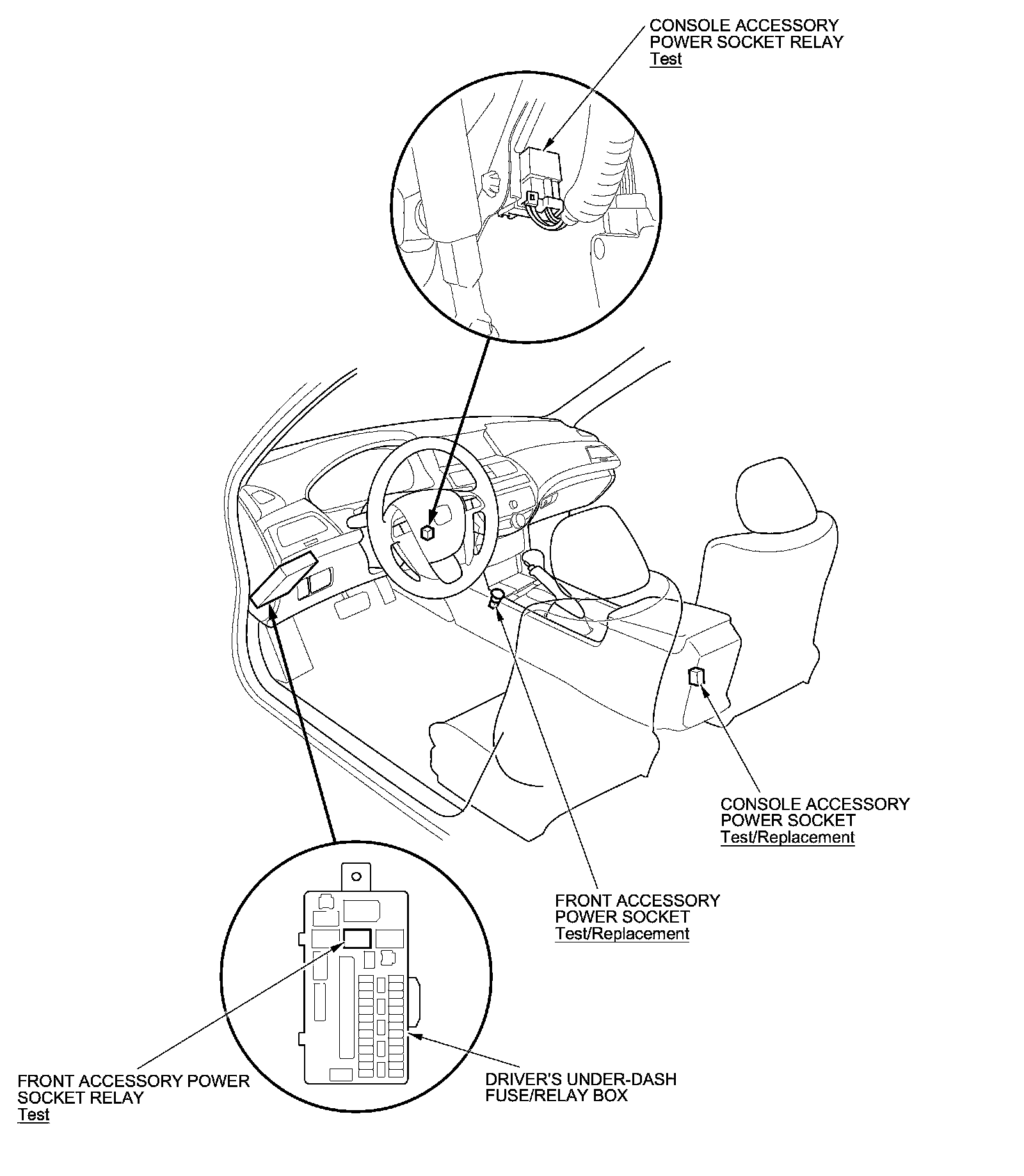 CONSOLE ACCESSORY POWER SOCKET RELAY
Test

CONSOLE ACCESSORY POWER SOCKET
Test/Replacement

FRONT ACCESSORY POWER SOCKET
Test/Replacement

FRONT ACCESSORY POWER SOCKET RELAY
Test

DRIVER'S UNDER-DASH FUSE/RELAY BOX