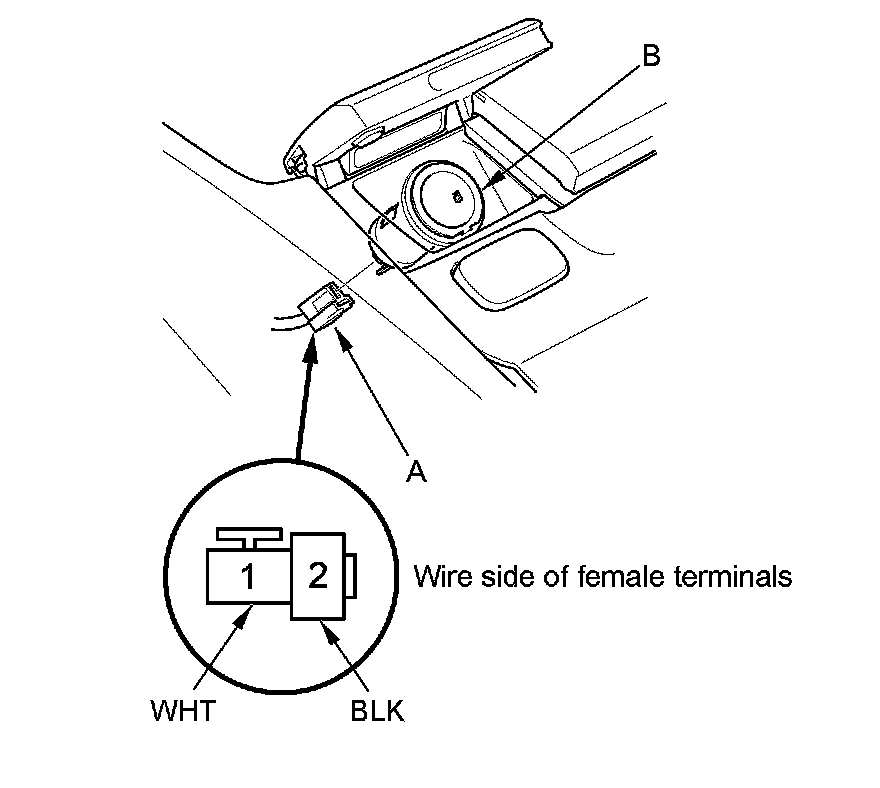 B

A

1

2

Wire side of female terminals

WHT

BLK